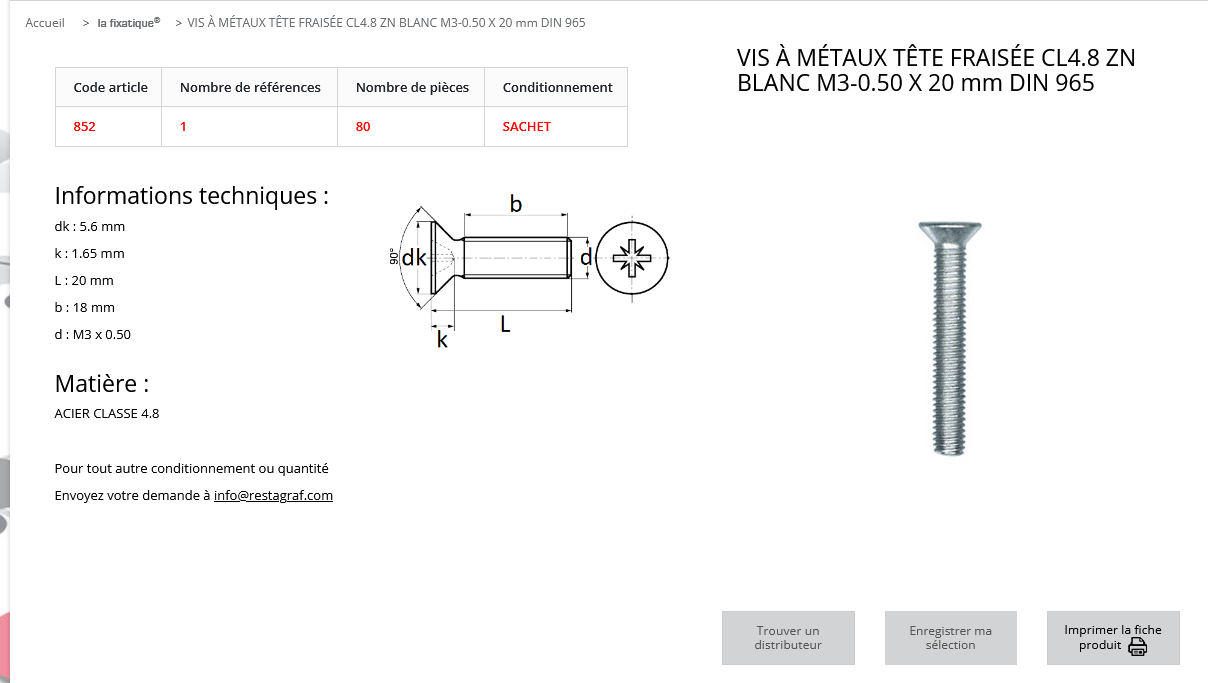 Accueil > la fixatique® > VIS À MÉTAUX TÊTE FRAISÉE CL4.8 ZN BLANC M3-0.50 X 20 mm DIN 965

VIS À MÉTAUX TÊTE FRAISÉE CL4.8 ZN BLANC M3-0.50 X 20 mm DIN 965

| Code article | Nombre de références | Nombre de pièces | Conditionnement |
|---|---|---|---|
| 852 | 1 | 80 | SACHET |

Informations techniques :

dk : 5.6 mm

k : 1.65 mm

L : 20 mm

b : 18 mm

d : M3 x 0.50

b
90°
dk
d
L
k

Matière :

ACIER CLASSE 4.8

Pour tout autre conditionnement ou quantité

Envoyez votre demande à info@restagraf.com

Trouver un distributeur

Enregistrer ma sélection

Imprimer la fiche produit