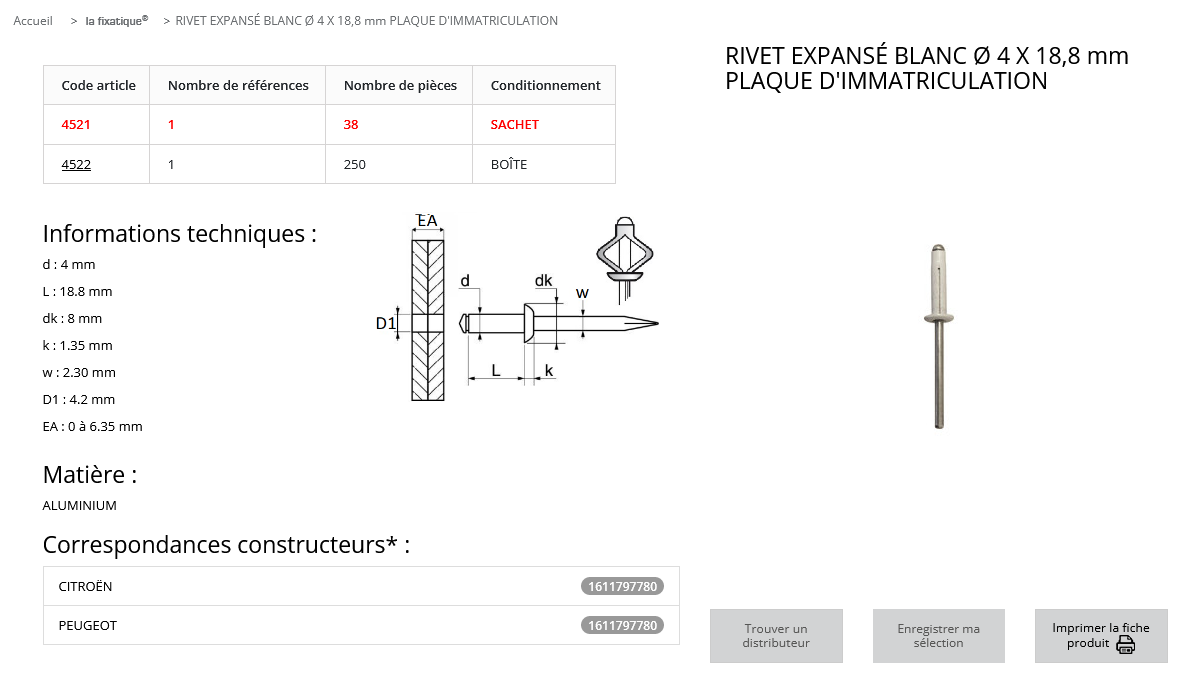 Accueil > la fixatique® > RIVET EXPANSÉ BLANC Ø 4 X 18,8 mm PLAQUE D'IMMATRICULATION

RIVET EXPANSÉ BLANC Ø 4 X 18,8 mm PLAQUE D'IMMATRICULATION

| Code article | Nombre de références | Nombre de pièces | Conditionnement |
|---|---|---|---|
| 4521 | 1 | 38 | SACHET |
| 4522 | 1 | 250 | BOÎTE |

Informations techniques :

d : 4 mm

L : 18.8 mm

dk : 8 mm

k : 1.35 mm

w : 2.30 mm

D1 : 4.2 mm

EA : 0 à 6.35 mm

EA

d

dk

w

D1

L

k

Matière :

ALUMINIUM

Correspondances constructeurs* :

| CITROËN | 1611797780 |
|---|---|
| PEUGEOT | 1611797780 |

Trouver un distributeur

Enregistrer ma sélection

Imprimer la fiche produit